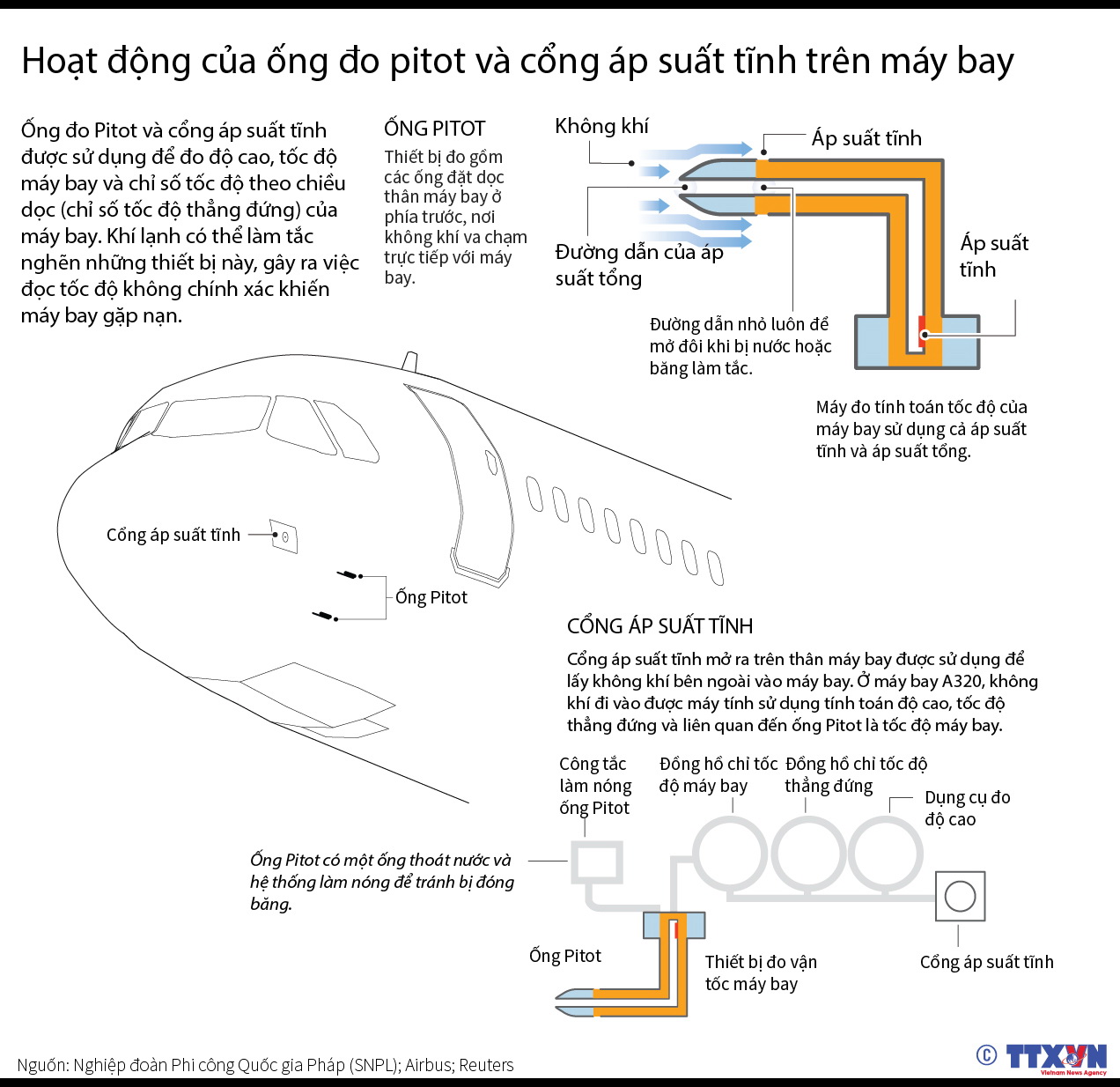 Hoạt động của ống đo pitot và cổng áp suất tĩnh trên máy bay

Ống đo Pitot và cổng áp suất tĩnh được sử dụng để đo độ cao, tốc độ máy bay và chỉ số tốc độ theo chiều dọc (chỉ số tốc độ thẳng đứng) của máy bay. Khí lạnh có thể làm tắc nghẽn những thiết bị này, gây ra việc đọc tốc độ không chính xác khiến máy bay gặp nạn.

ỐNG PITOT
Thiết bị đo gồm các ống đặt dọc thân máy bay ở phía trước, nơi không khí va chạm trực tiếp với máy bay.

Không khí

Áp suất tĩnh

Đường dẫn của áp suất tổng

Áp suất tĩnh

Đường dẫn nhỏ luôn để mở đôi khi bị nước hoặc băng làm tắc.

Máy đo tính toán tốc độ của máy bay sử dụng cả áp suất tĩnh và áp suất tổng.

Cổng áp suất tĩnh

Ống Pitot

CỔNG ÁP SUẤT TĨNH
Cổng áp suất tĩnh mở ra trên thân máy bay được sử dụng để lấy không khí bên ngoài vào máy bay. Ở máy bay A320, không khí đi vào được máy tính sử dụng tính toán độ cao, tốc độ thẳng đứng và liên quan đến ống Pitot là tốc độ máy bay.

Công tắc làm nóng ống Pitot

Đồng hồ chỉ tốc độ máy bay

Đồng hồ chỉ tốc độ thẳng đứng

Dụng cụ đo độ cao

Ống Pitot có một ống thoát nước và hệ thống làm nóng để tránh bị đóng băng.

Ống Pitot

Thiết bị đo vận tốc máy bay

Cổng áp suất tĩnh

Nguồn: Nghiệp đoàn Phi công Quốc gia Pháp (SNPL); Airbus; Reuters

© TTXVN
Vietnam News Agency